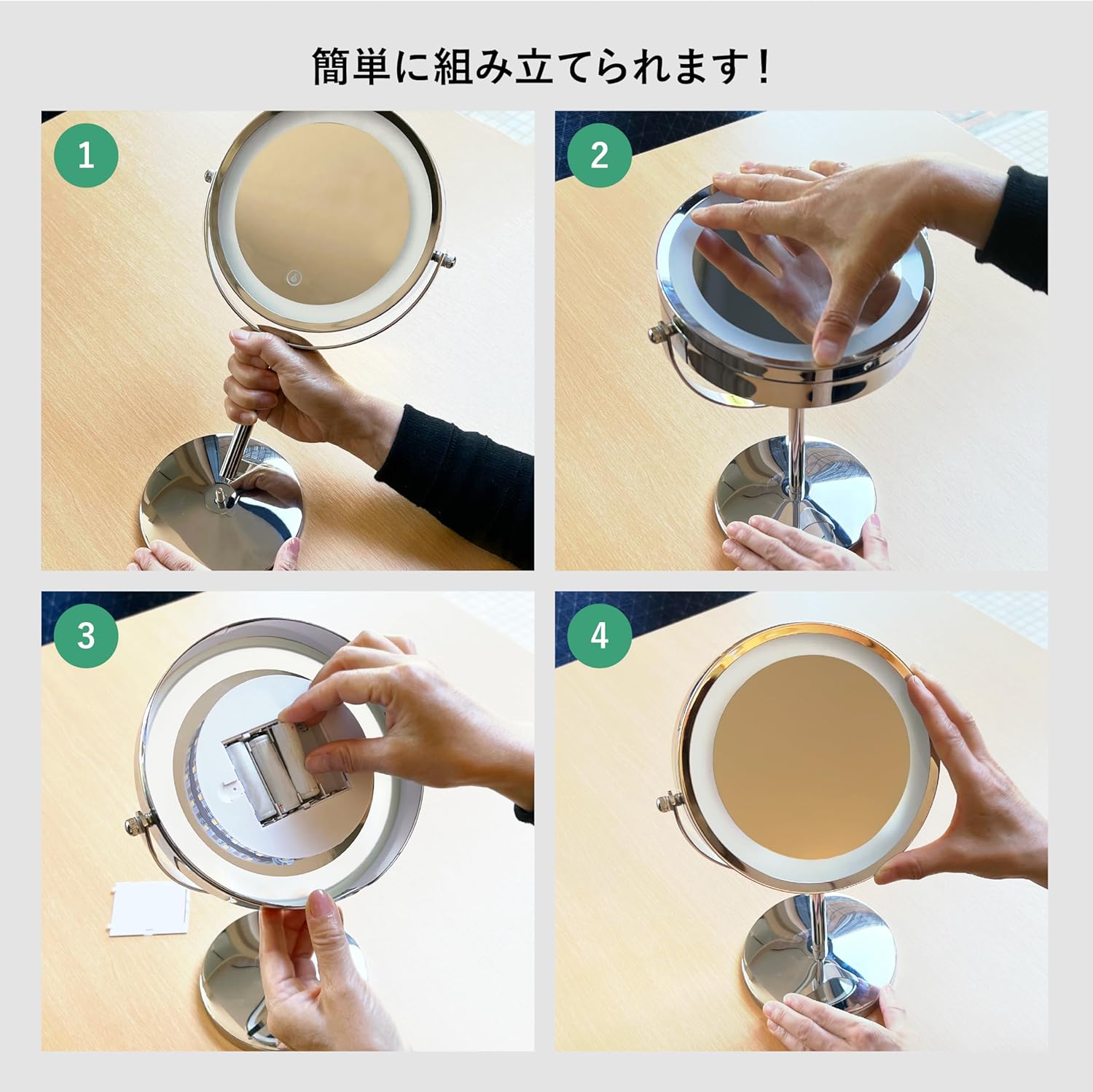 簡単に組み立てられます！

1

2

3

4